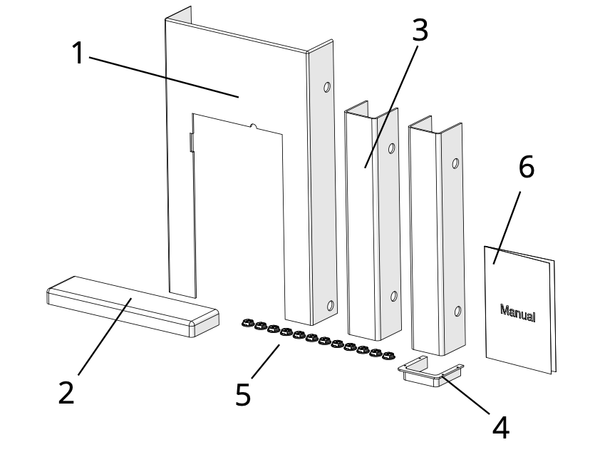 1
3
6
Manual
2
5
4